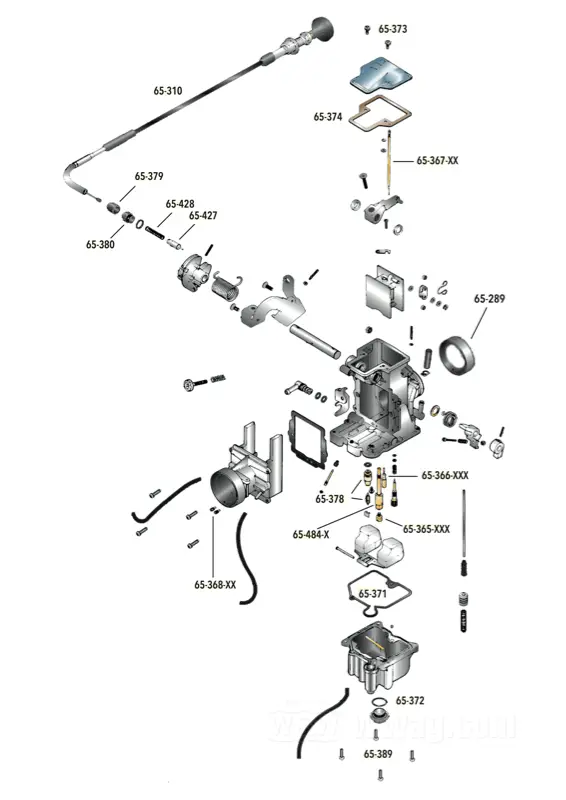 65-373

65-310

65-374

65-367-XX

65-379

65-428

65-427

65-380

65-289

65-366-XXX

65-378

65-484-X

65-365-XXX

65-368-XX

65-371

65-372

65-389