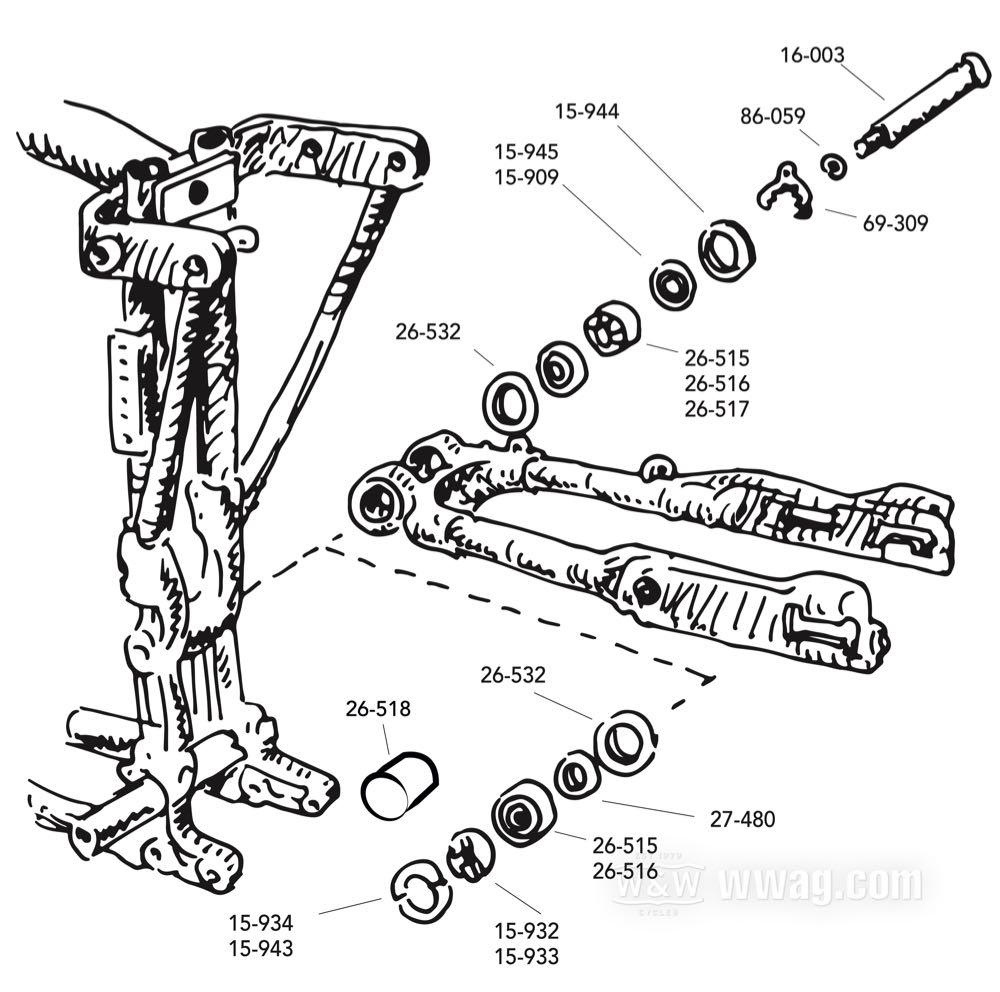 16-003
15-944
86-059
15-945
15-909
69-309
26-532
26-515
26-516
26-517
26-532
26-518
27-480
26-515
26-516
15-934
15-943
15-932
15-933
W&W CYCLES wwag.com