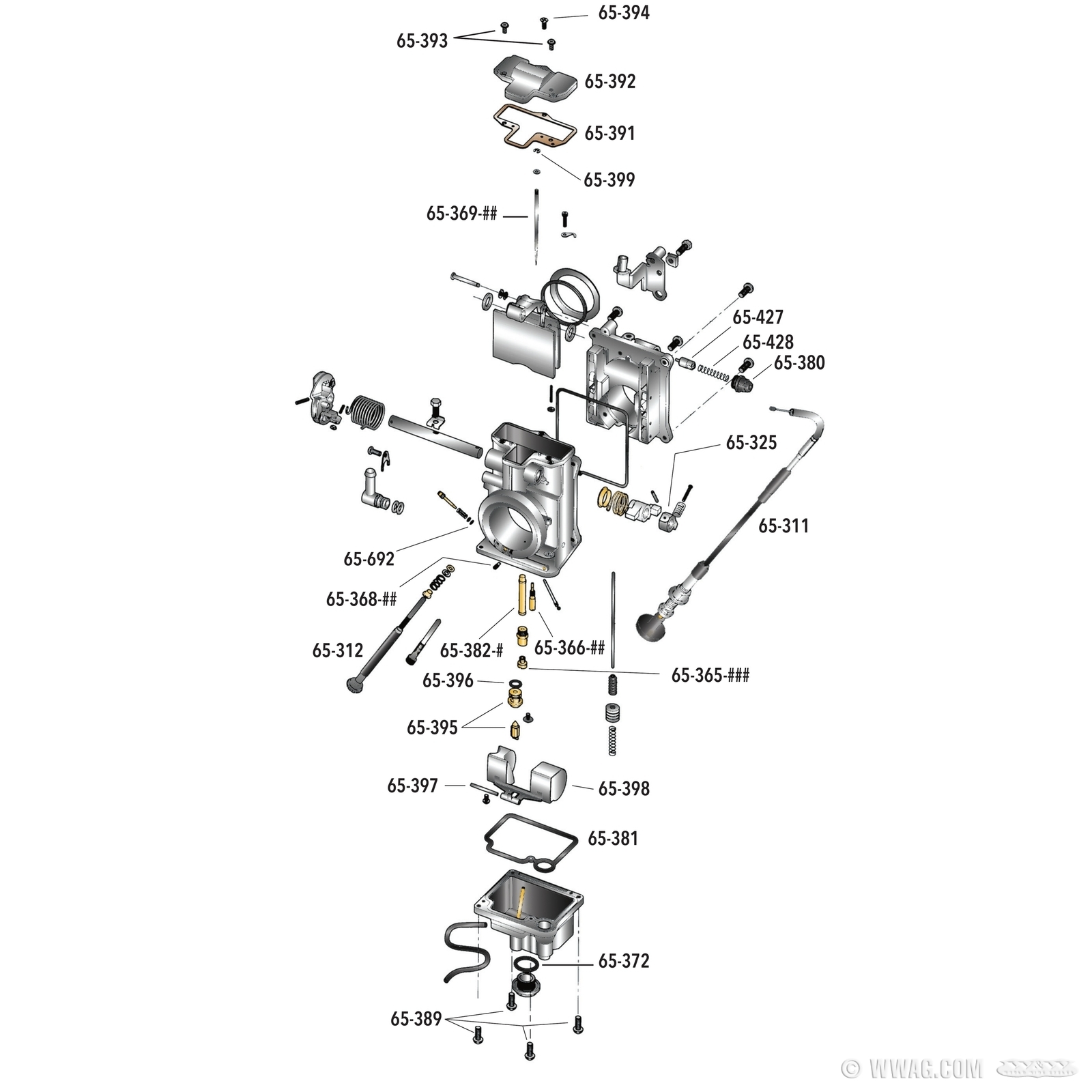 65-394
65-393
65-392
65-391
65-399
65-369-##
65-427
65-428
65-380
65-325
65-311
65-692
65-368-##
65-312
65-382-#
65-366-##
65-365-###
65-396
65-395
65-397
65-398
65-381
65-372
65-389
© WWAG.COM